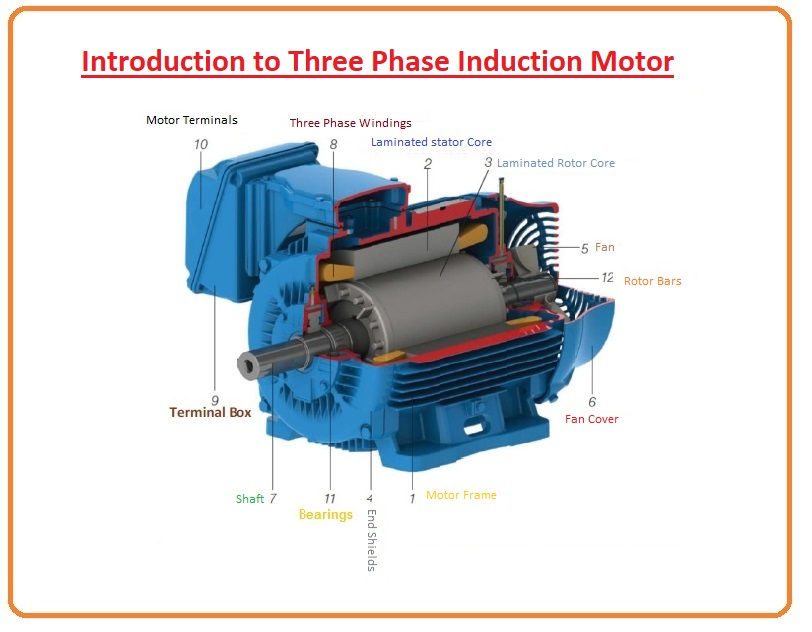 Introduction to Three Phase Induction Motor

Motor Terminals
10

Three Phase Windings
8

Laminated stator Core
2

3 Laminated Rotor Core

5 Fan

12 Rotor Bars

9
Terminal Box

6
Fan Cover

Shaft 7

11
Bearings

4
End Shields

1 Motor Frame